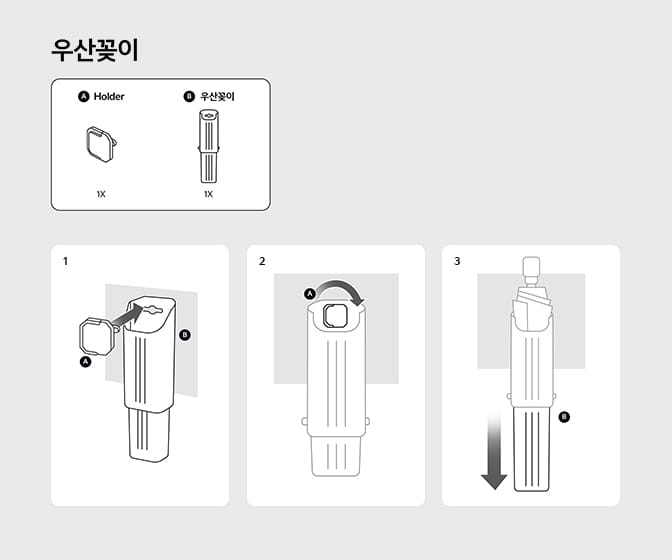 우산꽂이

A Holder

B 우산꽂이

1X

1X

1

A

B

2

A

3

B